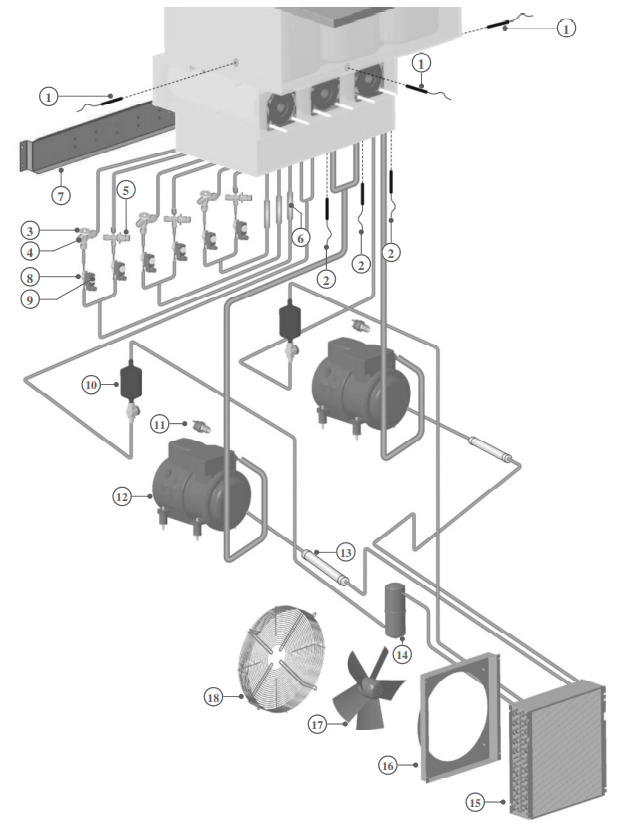 1
1
1
7
5
3
4
6
8
9
2
2
2
10
11
12
13
14
18
17
16
15